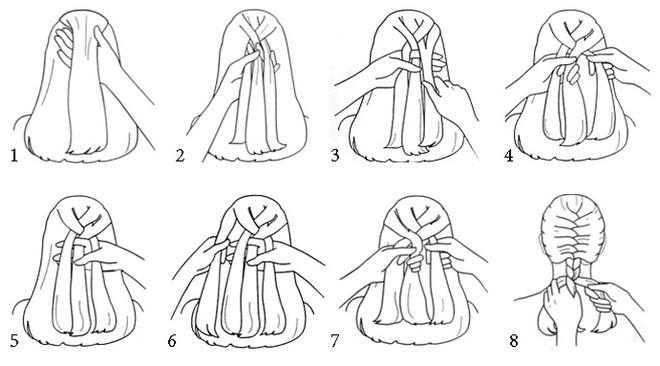 1
2
3
4
5
6
7
8