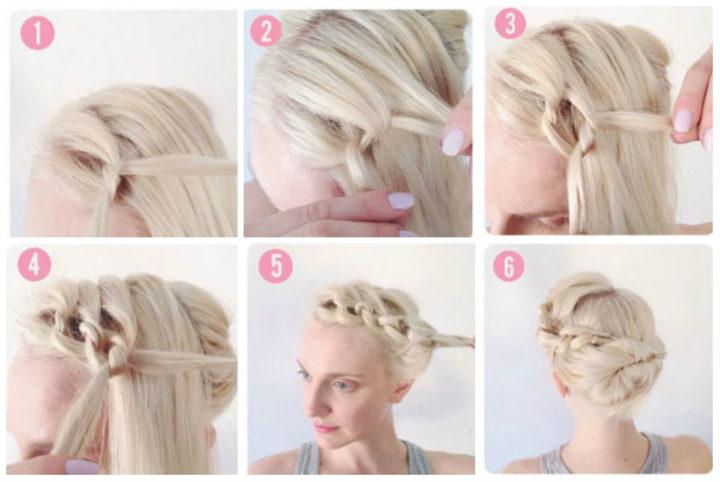 1

2

3

4

5

6